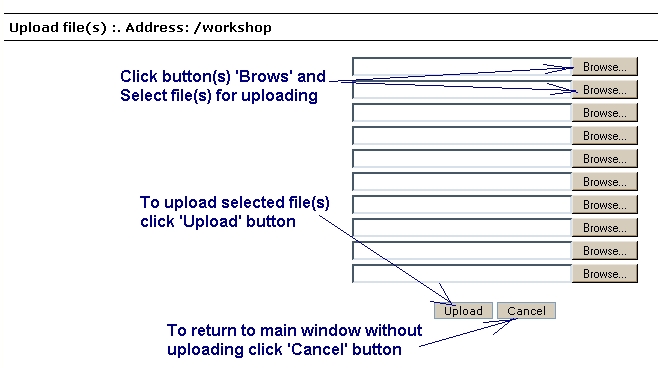 Upload file(s) :. Address: /workshop

Click button(s) 'Brows' and Select file(s) for uploading

Browse...
Browse...
Browse...
Browse...
Browse...
Browse...
Browse...
Browse...
Browse...
Browse...

To upload selected file(s) click 'Upload' button

Upload Cancel

To return to main window without uploading click 'Cancel' button